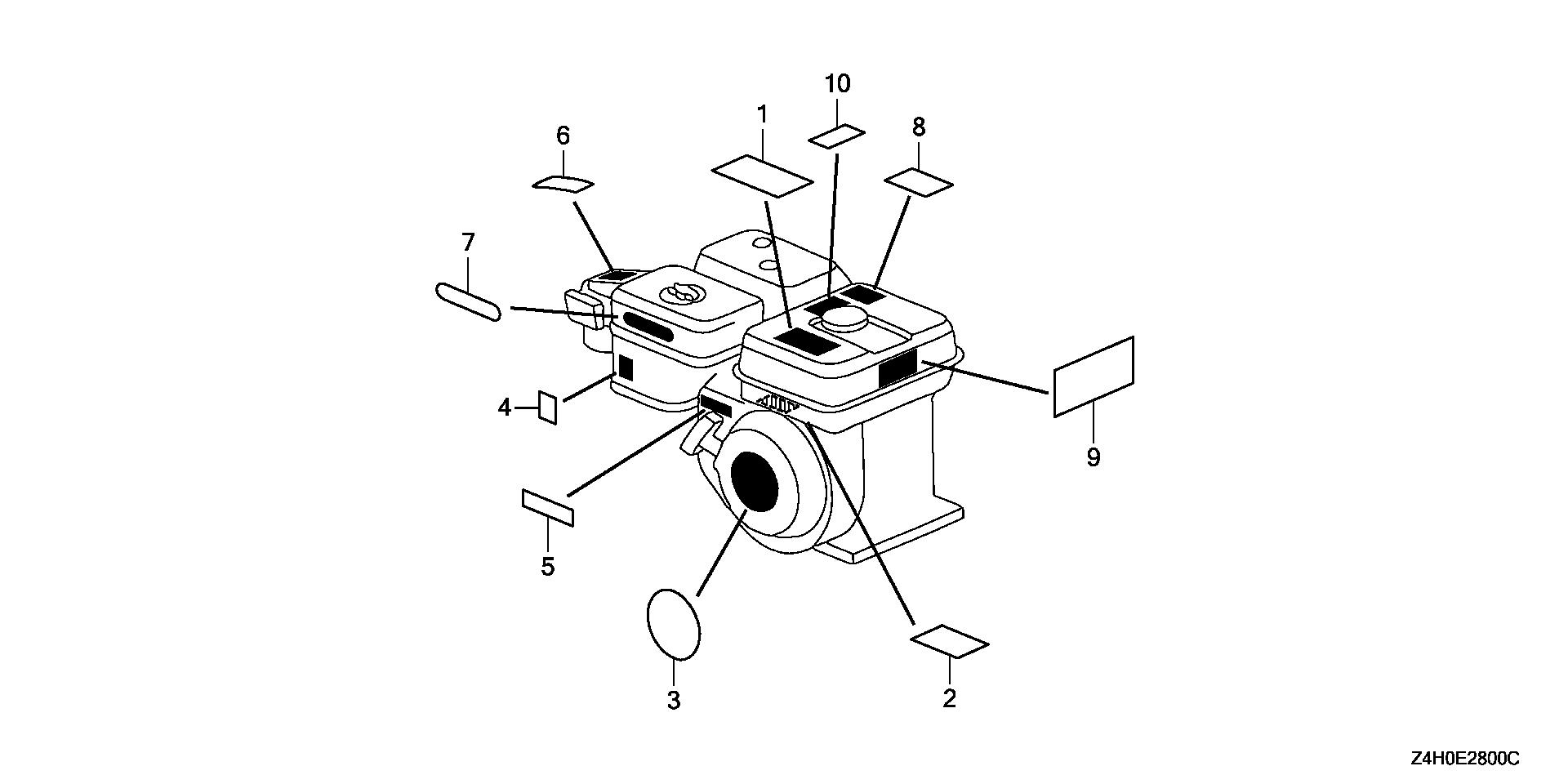 10
1
8
6
7
4
9
5
3
2
Z4H0E2800C