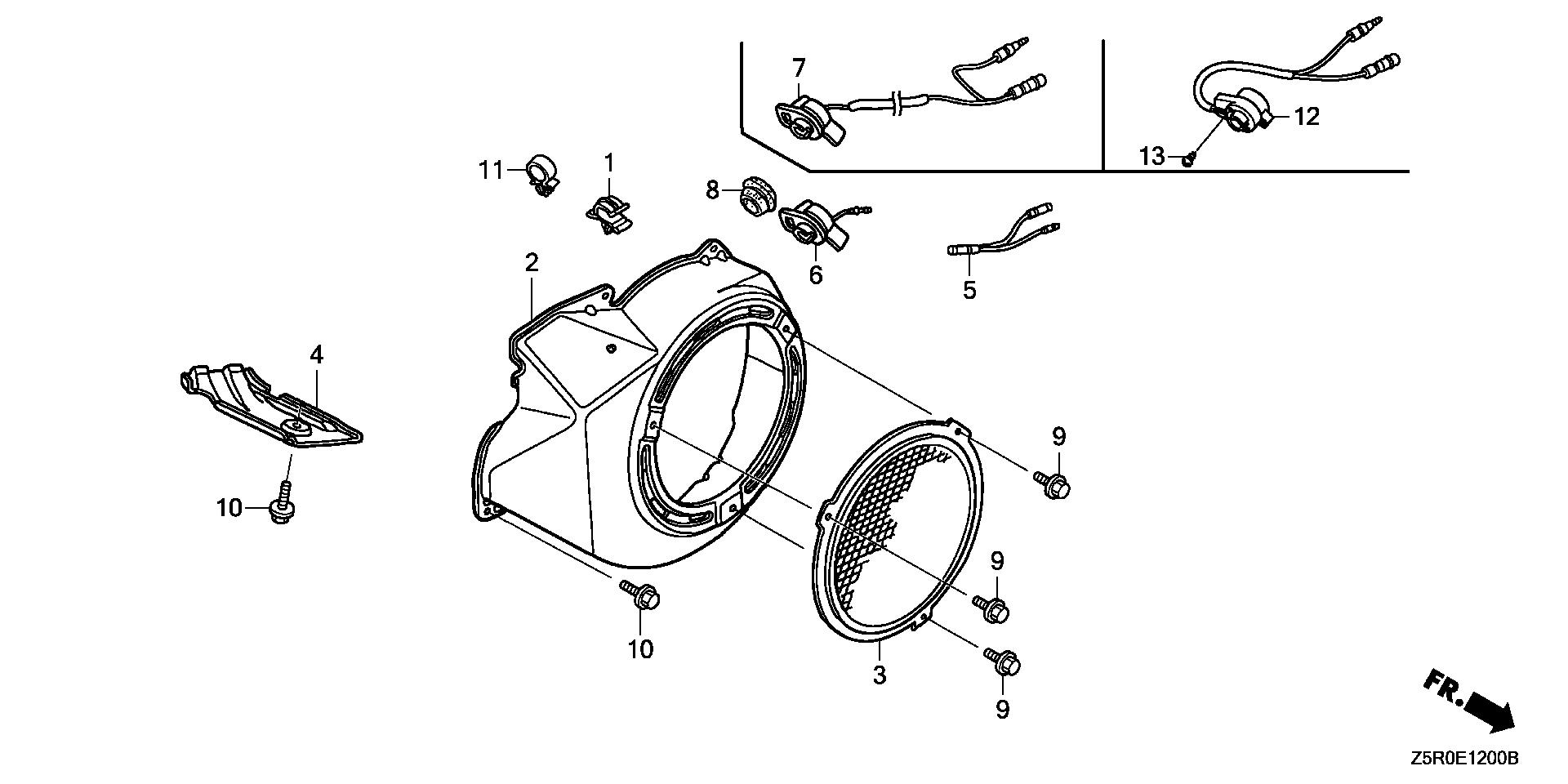 7
12
13
11
1
8
6
5
2
4
9
10
9
10
3
9
FR.
Z5R0E1200B