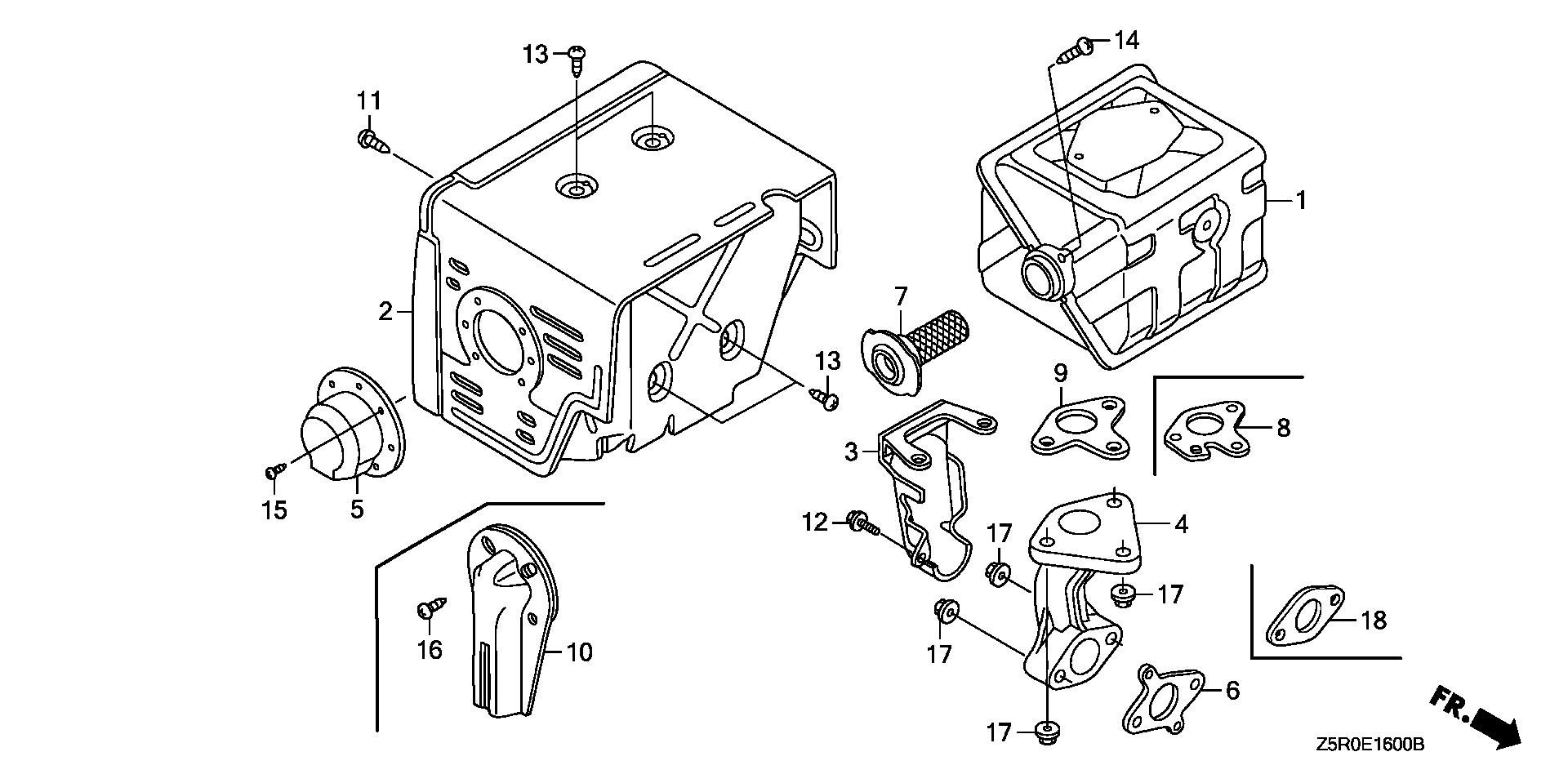 13
14
11
1
2
7
13
9
8
3
15
5
12
17
4
17
18
16
10
17
6
17
FR.
Z5R0E1600B