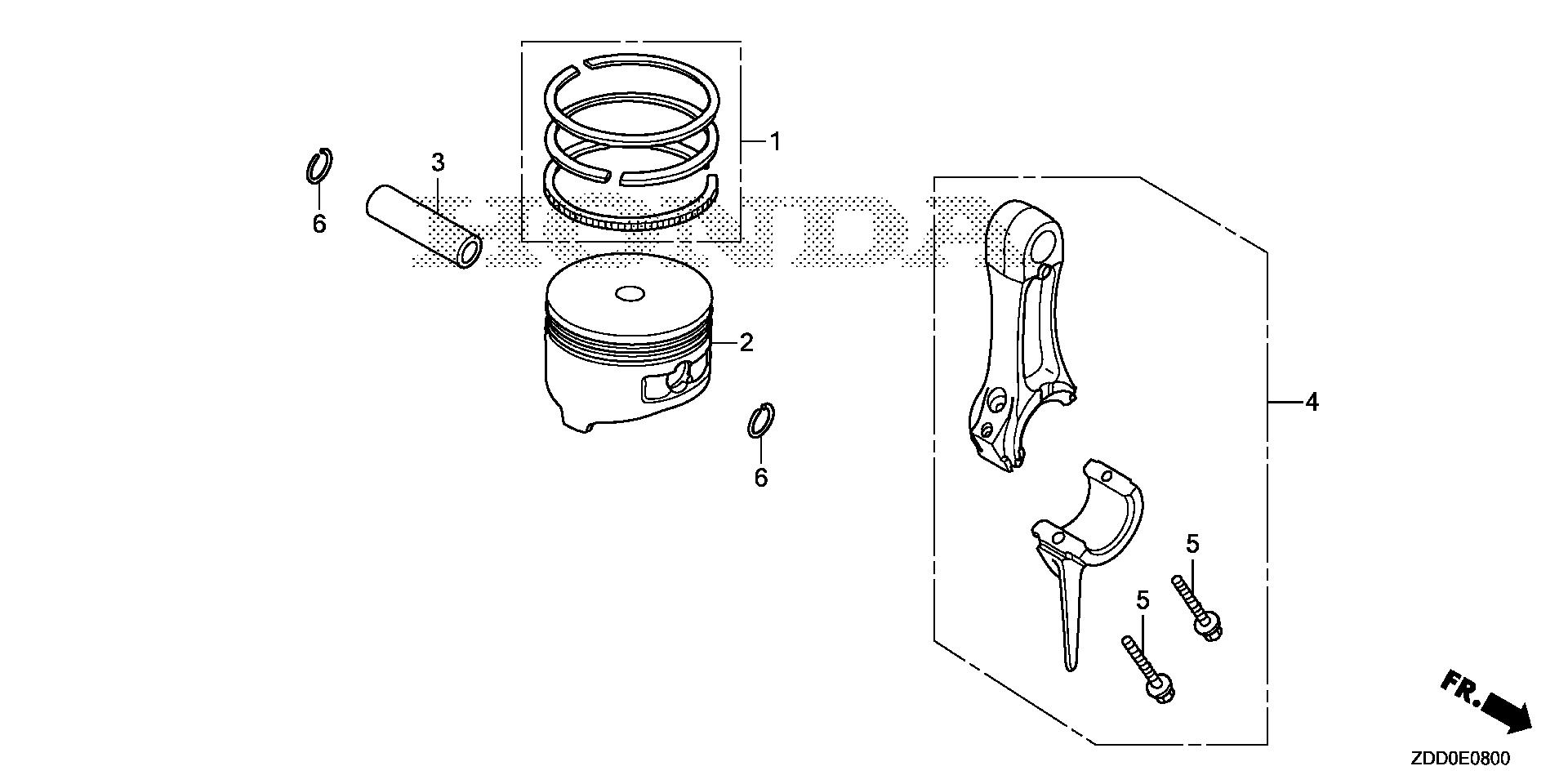 1
3
6
HONDA
2
6
4
5
5
FR.
ZDD0E0800