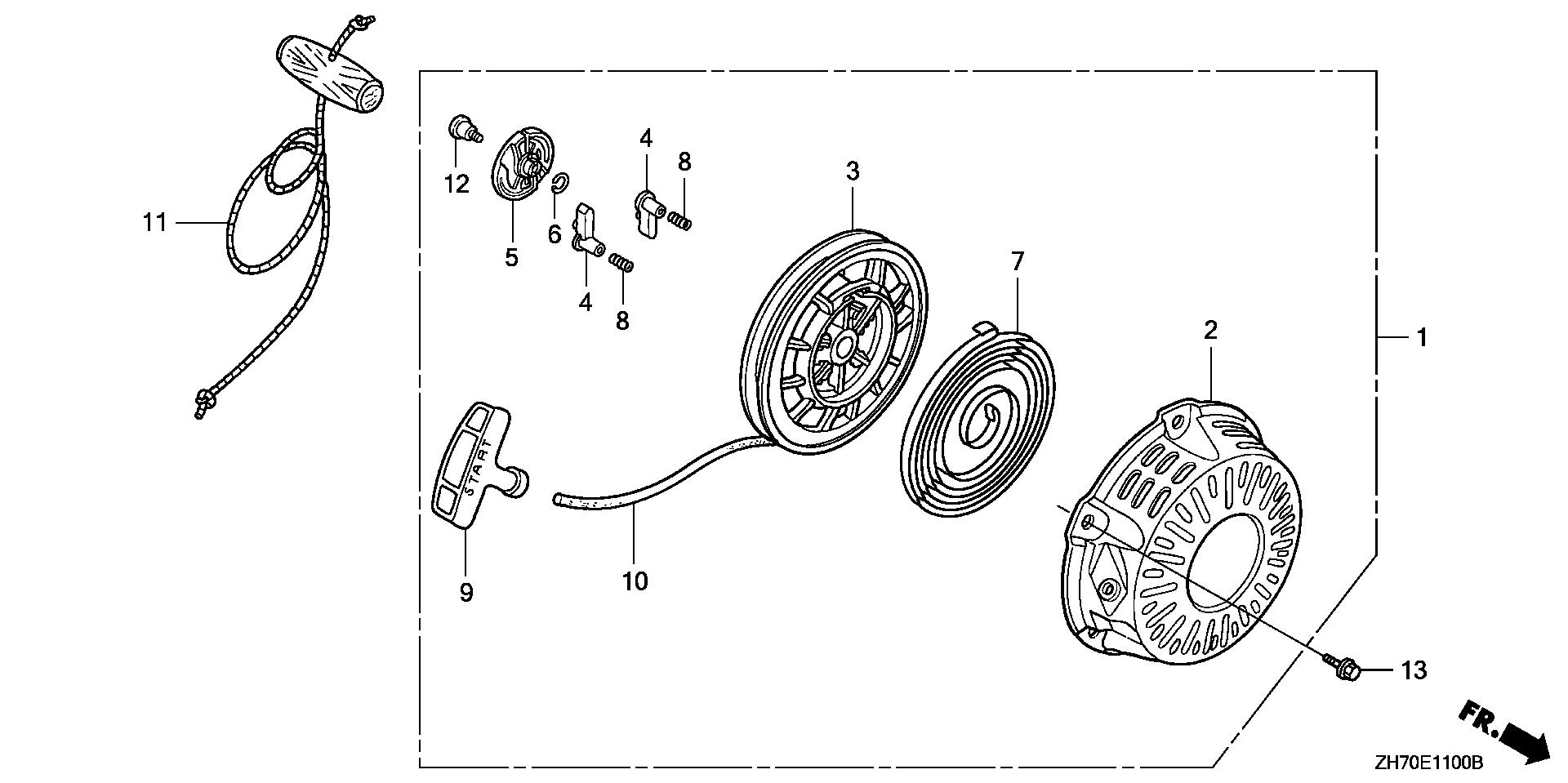 11

12

5

6

4

8

4

8

3

7

2

1

START

9

10

13

FR.

ZH70E1100B